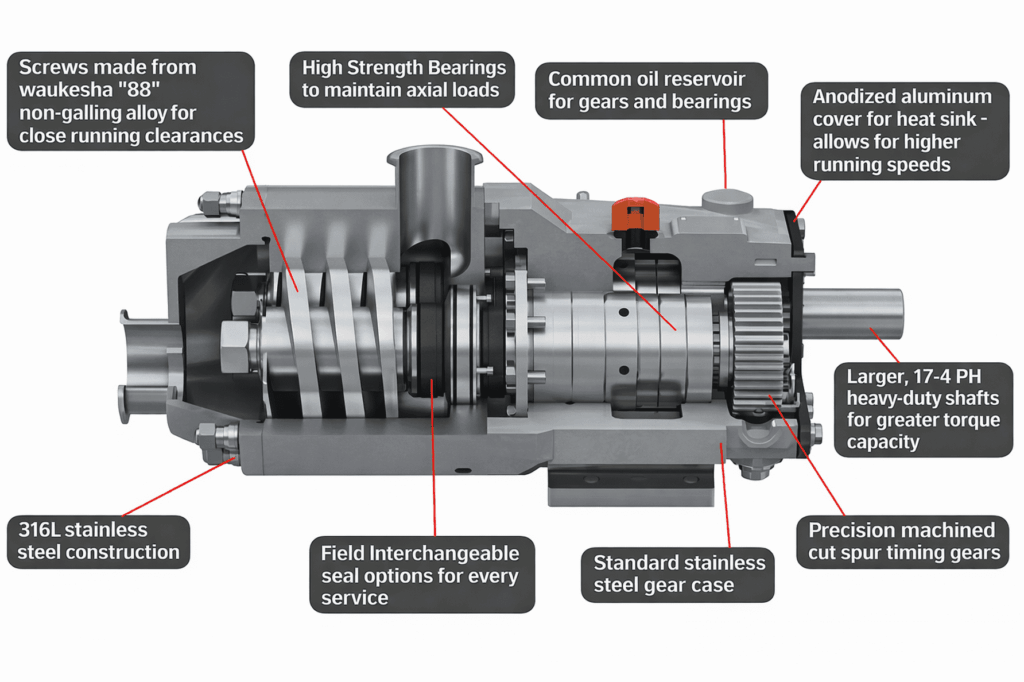 Screws made from waukesha "88" non-galling alloy for close running clearances

High Strength Bearings to maintain axial loads

Common oil reservoir for gears and bearings

Anodized aluminum cover for heat sink - allows for higher running speeds

Larger, 17-4 PH heavy-duty shafts for greater torque capacity

316L stainless steel construction

Field Interchangeable seal options for every service

Standard stainless steel gear case

Precision machined cut spur timing gears