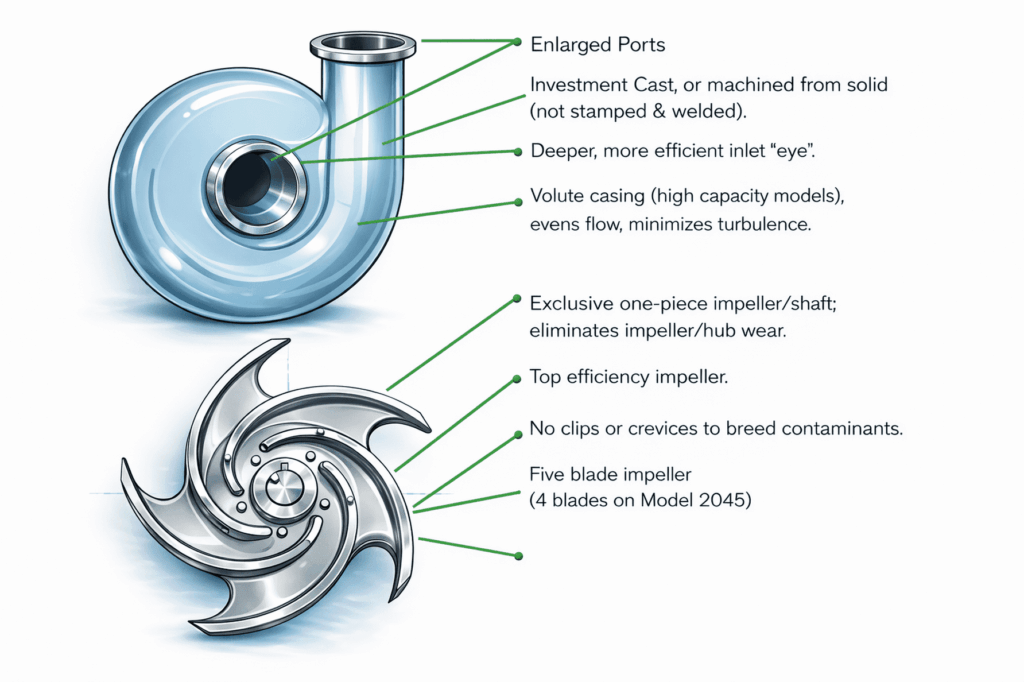 Enlarged Ports

Investment Cast, or machined from solid (not stamped & welded).

Deeper, more efficient inlet "eye".

Volute casing (high capacity models), evens flow, minimizes turbulence.

Exclusive one-piece impeller/shaft; eliminates impeller/hub wear.

Top efficiency impeller.

No clips or crevices to breed contaminants.

Five blade impeller (4 blades on Model 2045)