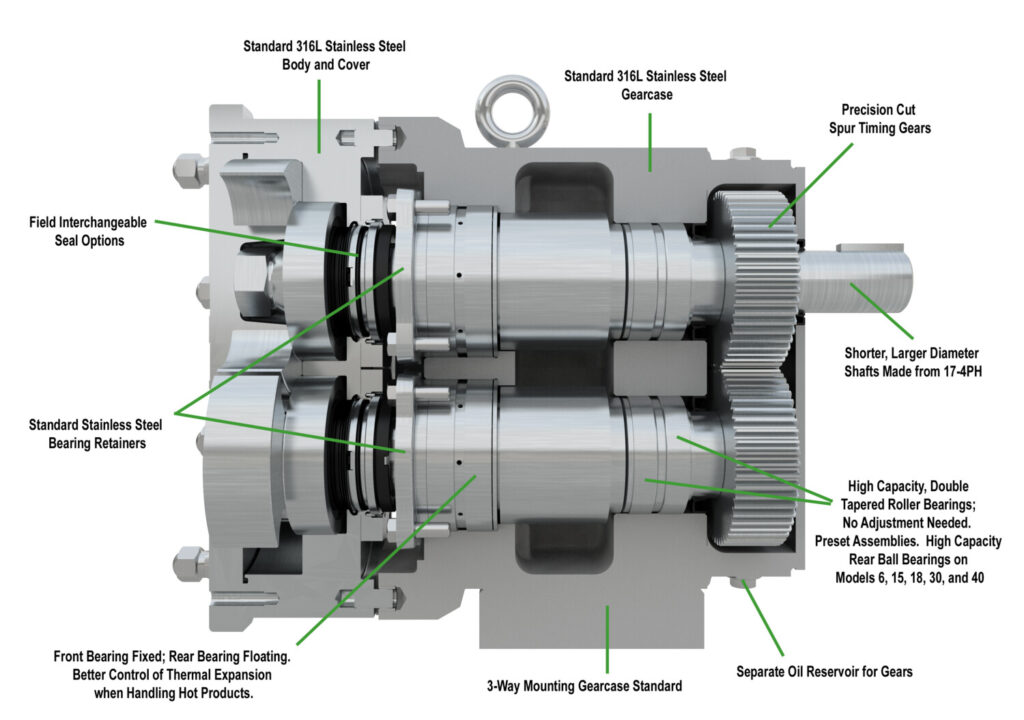 Standard 316L Stainless Steel Body and Cover

Standard 316L Stainless Steel Gearcase

Precision Cut Spur Timing Gears

Field Interchangeable Seal Options

Shorter, Larger Diameter Shafts Made from 17-4PH

Standard Stainless Steel Bearing Retainers

High Capacity, Double Tapered Roller Bearings; No Adjustment Needed. Preset Assemblies. High Capacity Rear Ball Bearings on Models 6, 15, 18, 30, and 40

Front Bearing Fixed; Rear Bearing Floating. Better Control of Thermal Expansion when Handling Hot Products.

3-Way Mounting Gearcase Standard

Separate Oil Reservoir for Gears