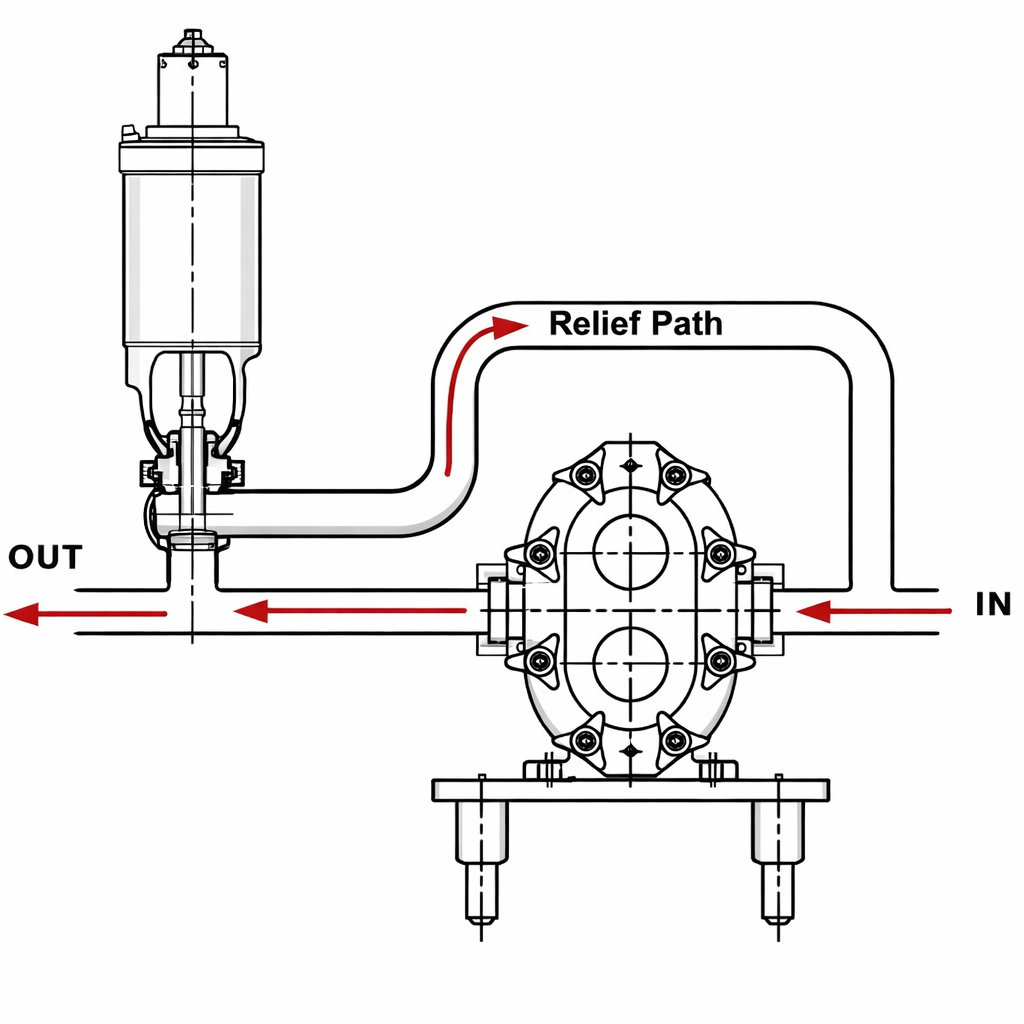 Relief Path

OUT

IN