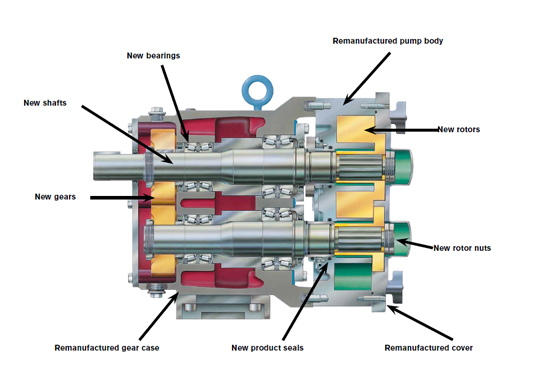 Remanufactured pump body

New bearings

New shafts

New rotors

New gears

New rotor nuts

Remanufactured gear case

New product seals

Remanufactured cover